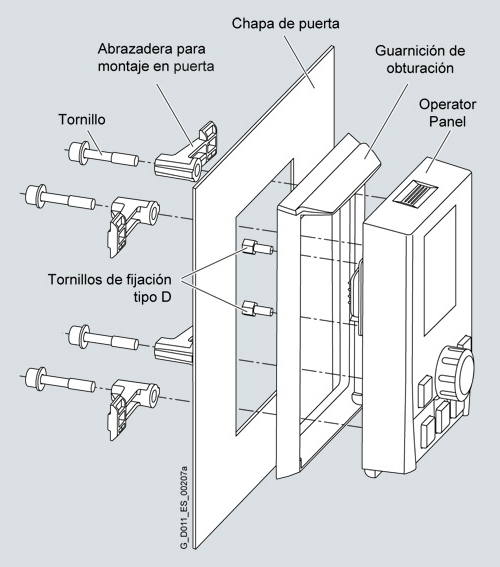 Chapa de puerta

Abrazadera para montaje en puerta

Guarnición de obturación

Operator Panel

Tornillo

Tornillos de fijación tipo D

G_D011_ES_00207a