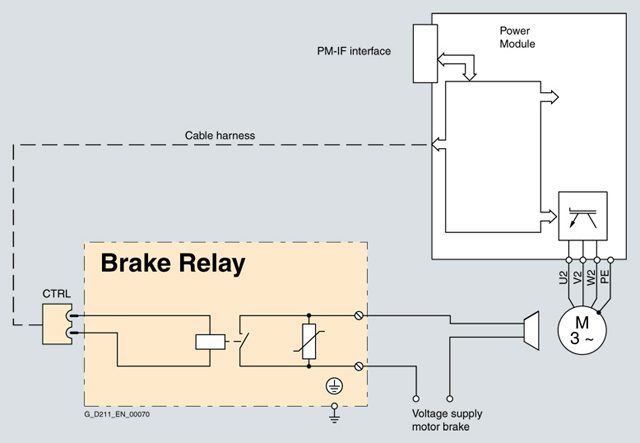 Power Module

PM-IF interface

Cable harness

Brake Relay

CTRL

U2 V2 W2 PE

M
3 ~

G_D211_EN_00070

Voltage supply
motor brake