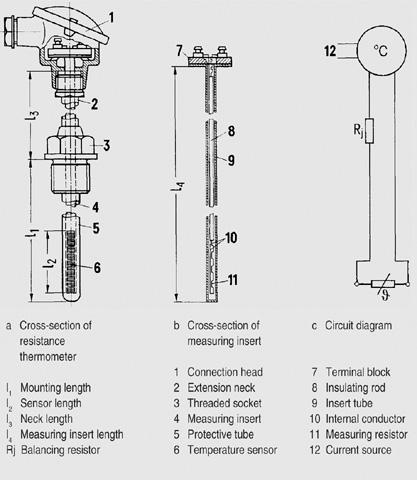 1
2
$l_3$
3
4
$l_1$
5
$l_2$
6

7
8
9
$l_4$
10
11

12
°C
$R_j$
$\vartheta$

a Cross-section of resistance thermometer

b Cross-section of measuring insert

c Circuit diagram

$l_1$ Mounting length
$l_2$ Sensor length
$l_3$ Neck length
$l_4$ Measuring insert length
Rj Balancing resistor

1 Connection head
2 Extension neck
3 Threaded socket
4 Measuring insert
5 Protective tube
6 Temperature sensor

7 Terminal block
8 Insulating rod
9 Insert tube
10 Internal conductor
11 Measuring resistor
12 Current source