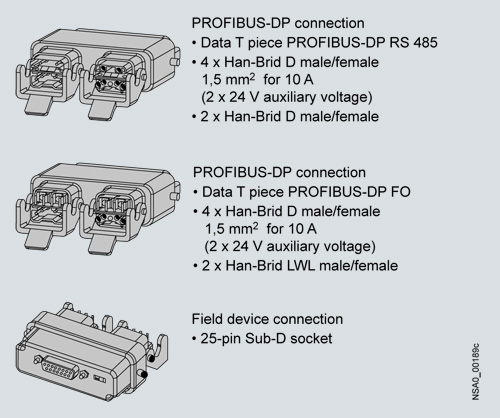 PROFIBUS-DP connection
• Data T piece PROFIBUS-DP RS 485
• 4 x Han-Brid D male/female 1,5 mm$^2$ for 10 A (2 x 24 V auxiliary voltage)
• 2 x Han-Brid D male/female

PROFIBUS-DP connection
• Data T piece PROFIBUS-DP FO
• 4 x Han-Brid D male/female 1,5 mm$^2$ for 10 A (2 x 24 V auxiliary voltage)
• 2 x Han-Brid LWL male/female

Field device connection
• 25-pin Sub-D socket

NSA0_00189c