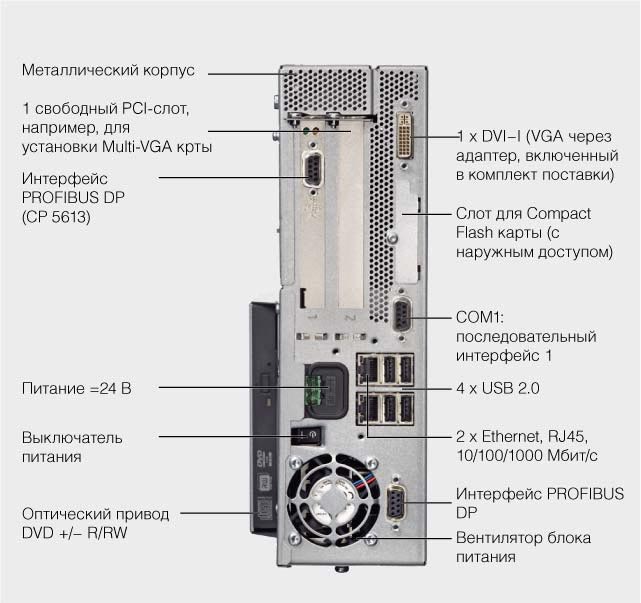 Металлический корпус

1 свободный PCI-слот, например, для установки Multi-VGA крты

Интерфейс PROFIBUS DP (CP 5613)

Питание =24 В

Выключатель питания

Оптический привод DVD +/– R/RW

1 x DVI–I (VGA через адаптер, включенный в комплект поставки)

Слот для Compact Flash карты (с наружным доступом)

COM1: последовательный интерфейс 1

4 x USB 2.0

2 x Ethernet, RJ45, 10/100/1000 Мбит/с

Интерфейс PROFIBUS DP

Вентилятор блока питания