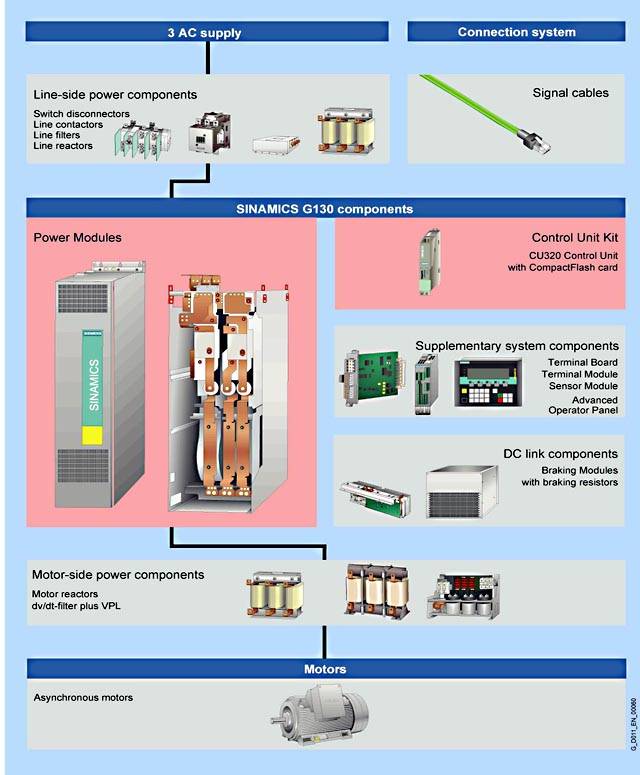 3 AC supply

Connection system

Line-side power components

Switch disconnectors
Line contactors
Line filters
Line reactors

Signal cables

SINAMICS G130 components

Power Modules

SIEMENS

SINAMICS

Control Unit Kit
CU320 Control Unit with CompactFlash card

Supplementary system components
Terminal Board
Terminal Module
Sensor Module
Advanced Operator Panel

DC link components
Braking Modules with braking resistors

Motor-side power components
Motor reactors
dv/dt-filter plus VPL

Motors

Asynchronous motors

G_D011_EN_00060