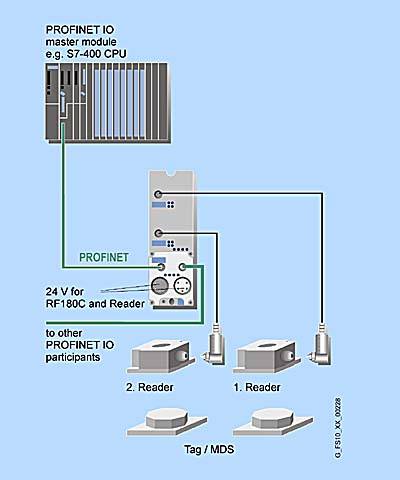 PROFINET IO master module e.g. S7-400 CPU

PROFINET

24 V for RF180C and Reader

to other PROFINET IO participants

2. Reader

1. Reader

Tag / MDS

G_FS10_XX_00228