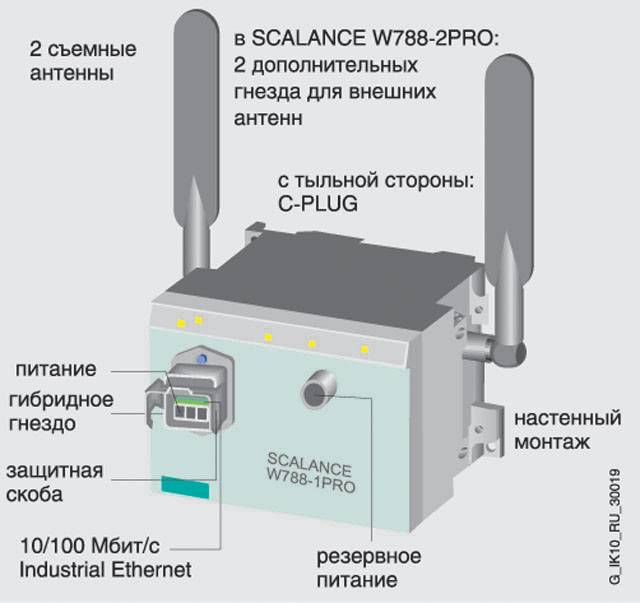 2 съемные антенны

в SCALANCE W788-2PRO: 2 дополнительных гнезда для внешних антенн

с тыльной стороны: C-PLUG

питание

гибридное гнездо

защитная скоба

10/100 Мбит/с Industrial Ethernet

SCALANCE W788-1PRO

резервное питание

настенный монтаж

G_IK10_RU_30019