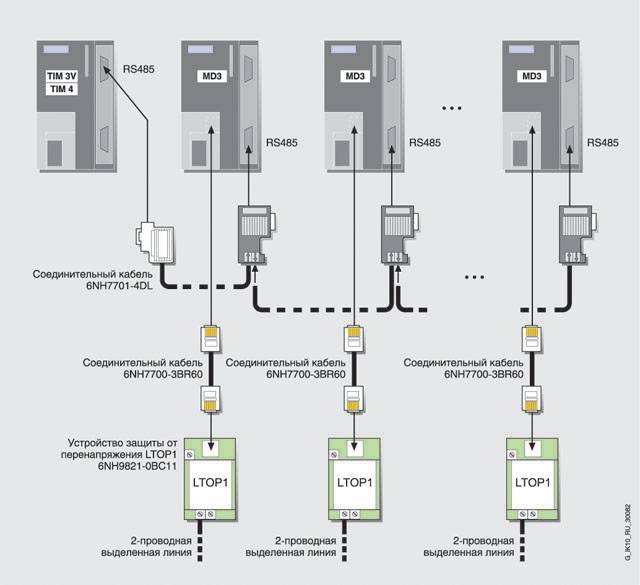 TIM 3V
TIM 4

RS485

MD3

MD3

MD3

...

RS485

RS485

RS485

Соединительный кабель 6NH7701-4DL

...

Соединительный кабель 6NH7700-3BR60

Соединительный кабель 6NH7700-3BR60

Соединительный кабель 6NH7700-3BR60

Устройство защиты от перенапряжения LTOP1 6NH9821-0BC11

LTOP1

LTOP1

LTOP1

2-проводная выделенная линия

2-проводная выделенная линия

2-проводная выделенная линия

G_IK10_RU_30082