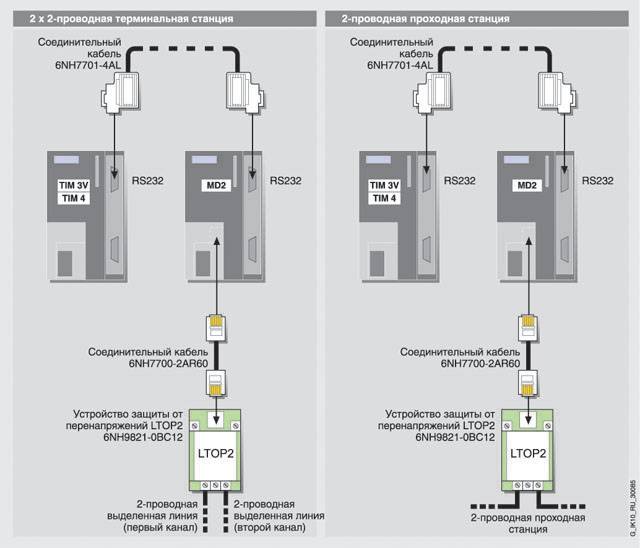 2 x 2-проводная терминальная станция

Соединительный кабель 6NH7701-4AL

TIM 3V
TIM 4

RS232

MD2

RS232

Соединительный кабель 6NH7700-2AR60

Устройство защиты от перенапряжений LTOP2 6NH9821-0BC12

LTOP2

2-проводная выделенная линия (первый канал)

2-проводная выделенная линия (второй канал)

2-проводная проходная станция

Соединительный кабель 6NH7701-4AL

TIM 3V
TIM 4

RS232

MD2

RS232

Соединительный кабель 6NH7700-2AR60

Устройство защиты от перенапряжений LTOP2 6NH9821-0BC12

LTOP2

2-проводная проходная станция

G_IK10_RU_30085