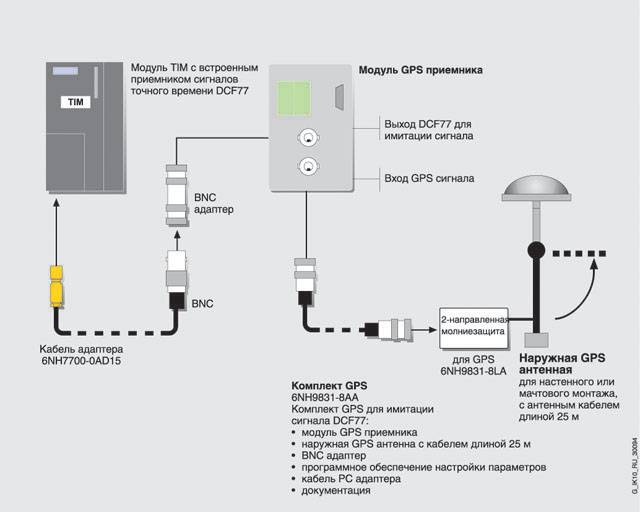 TIM

Модуль TIM с встроенным приемником сигналов точного времени DCF77

Модуль GPS приемника

Выход DCF77 для имитации сигнала

Вход GPS сигнала

BNC адаптер

BNC

Кабель адаптера 6NH7700-0AD15

2-направленная молниезащита

для GPS 6NH9831-8LA

Наружная GPS антенная
для настенного или мачтового монтажа, с антенным кабелем длиной 25 м

Комплект GPS
6NH9831-8AA
Комплект GPS для имитации сигнала DCF77:
• модуль GPS приемника
• наружная GPS антенна с кабелем длиной 25 м
• BNC адаптер
• программное обеспечение настройки параметров
• кабель PC адаптера
• документация

G_IK10_RU_30094