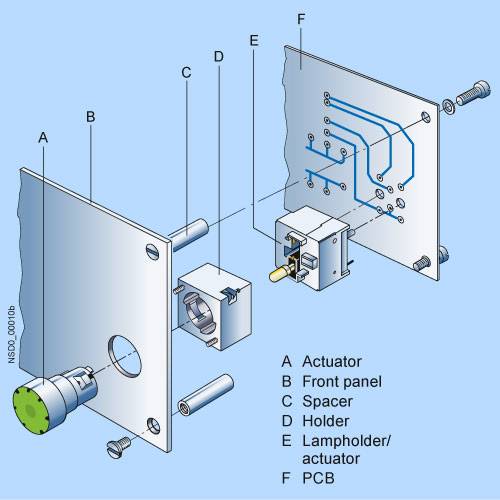 F
E
D
C
B
A

NSD0_00010b

A Actuator
B Front panel
C Spacer
D Holder
E Lampholder/ actuator
F PCB