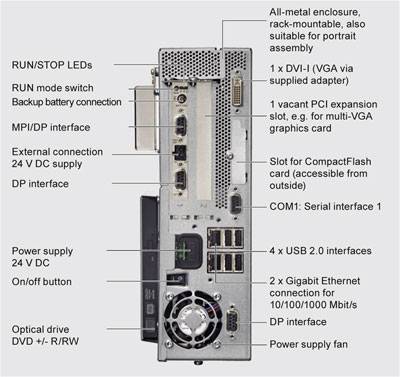 RUN/STOP LEDs

RUN mode switch

Backup battery connection

MPI/DP interface

External connection 24 V DC supply

DP interface

Power supply 24 V DC

On/off button

Optical drive DVD +/- R/RW

All-metal enclosure, rack-mountable, also suitable for portrait assembly

1 x DVI-I (VGA via supplied adapter)

1 vacant PCI expansion slot, e.g. for multi-VGA graphics card

Slot for CompactFlash card (accessible from outside)

COM1: Serial interface 1

4 x USB 2.0 interfaces

2 x Gigabit Ethernet connection for 10/100/1000 Mbit/s

DP interface

Power supply fan