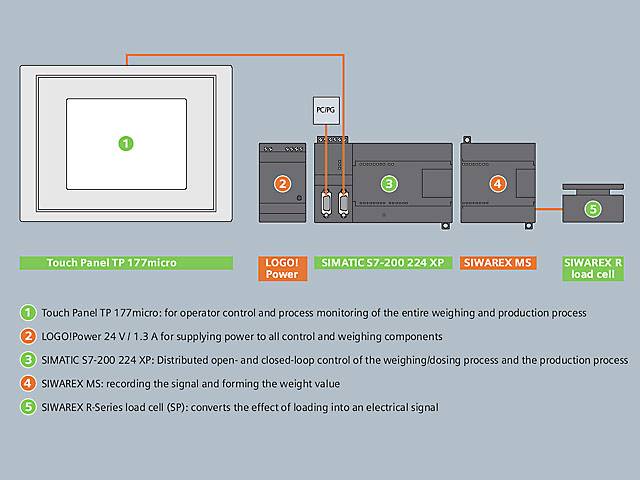 PC/PG

1

2

3

4

5

Touch Panel TP 177micro

LOGO! Power

SIMATIC S7-200 224 XP

SIWAREX MS

SIWAREX R load cell

1 Touch Panel TP 177micro: for operator control and process monitoring of the entire weighing and production process

2 LOGO!Power 24 V / 1.3 A for supplying power to all control and weighing components

3 SIMATIC S7-200 224 XP: Distributed open- and closed-loop control of the weighing/dosing process and the production process

4 SIWAREX MS: recording the signal and forming the weight value

5 SIWAREX R-Series load cell (SP): converts the effect of loading into an electrical signal