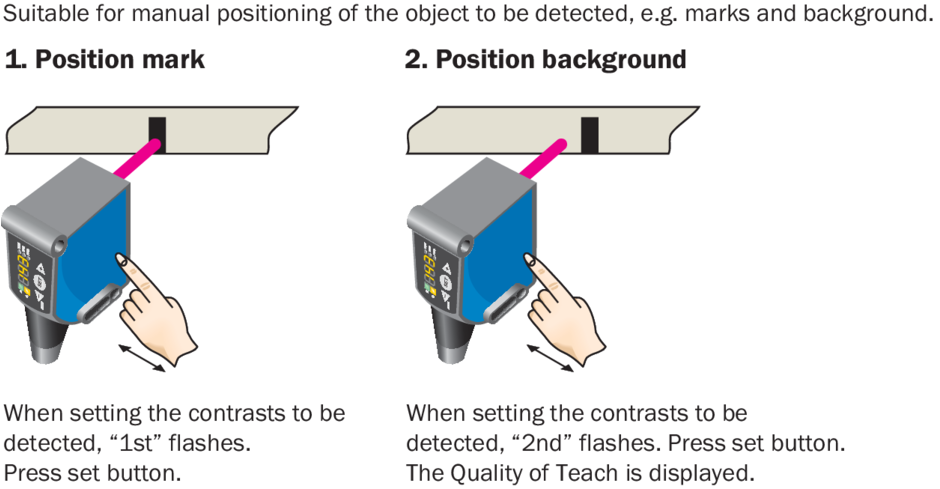 Suitable for manual positioning of the object to be detected, e.g. marks and background.

1. Position mark

When setting the contrasts to be detected, “1st” flashes.
Press set button.

2. Position background

When setting the contrasts to be detected, “2nd” flashes. Press set button.
The Quality of Teach is displayed.