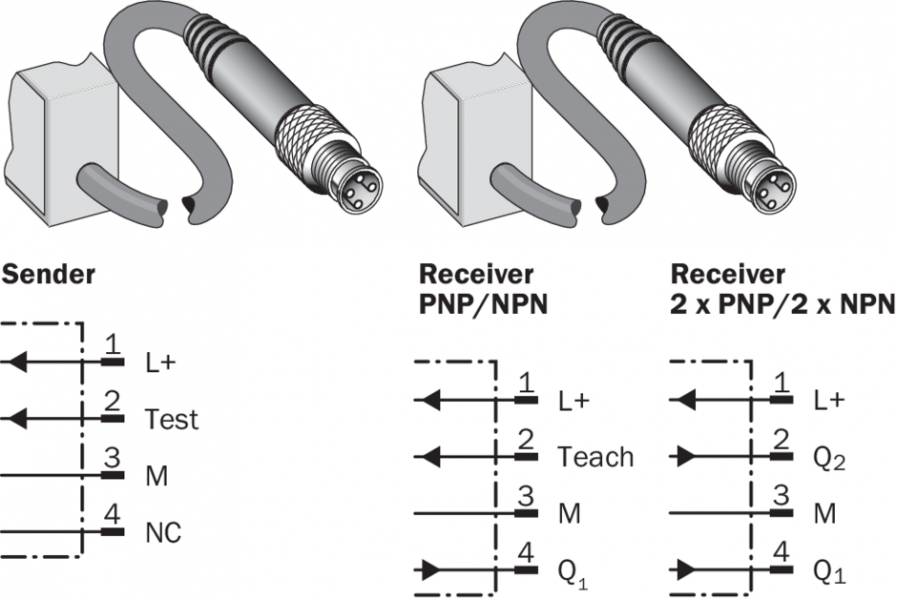 Sender

1 L+
2 Test
3 M
4 NC

Receiver
PNP/NPN

1 L+
2 Teach
3 M
4 $Q_1$

Receiver
2 x PNP/2 x NPN

1 L+
2 $Q_2$
3 M
4 $Q_1$