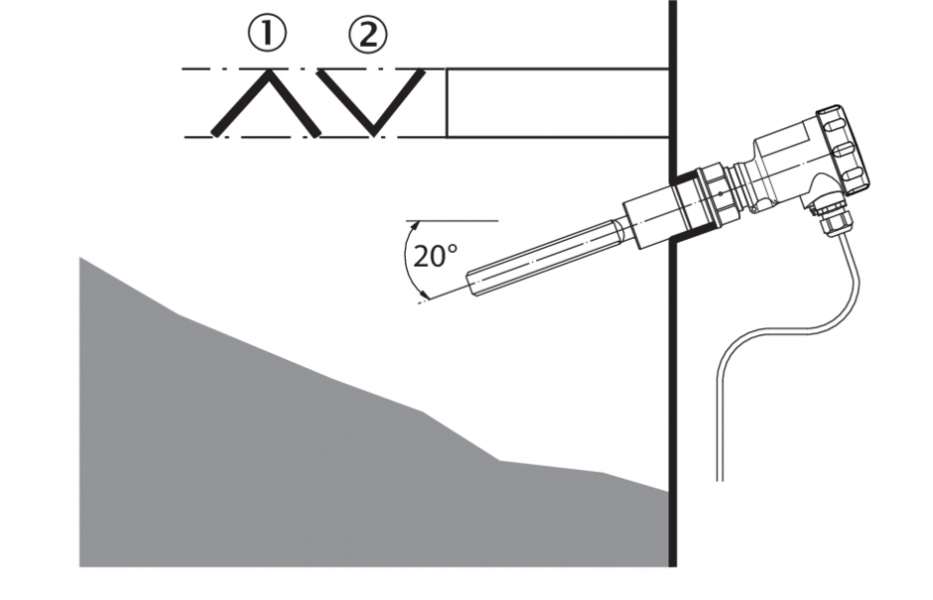 ①
②
20°