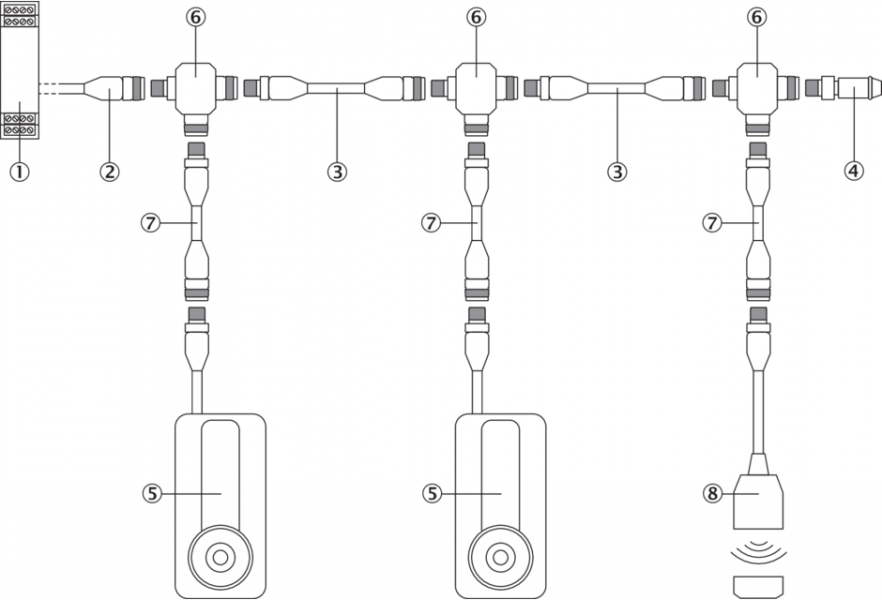 ⑥ ⑥ ⑥
① ② ③ ③ ④
⑦ ⑦ ⑦
⑤ ⑤ ⑧