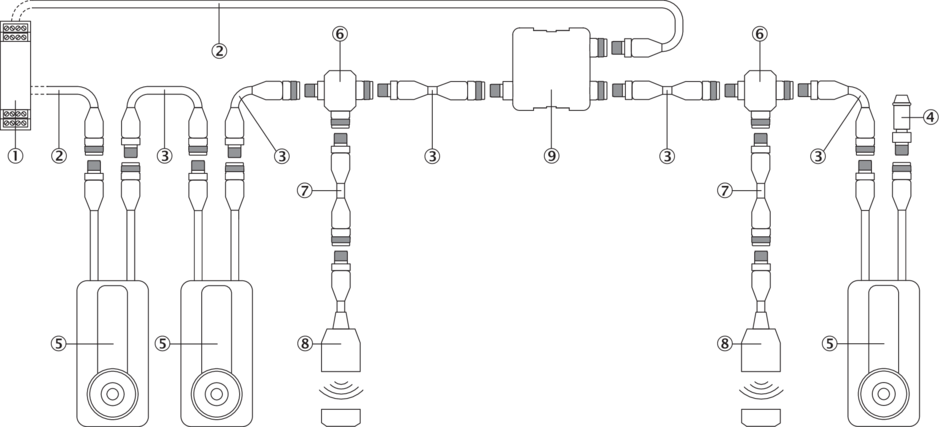 ②
⑥
⑥
①
②
③
③
③
⑨
③
③
④
⑦
⑦
⑤
⑤
⑧
⑧
⑤