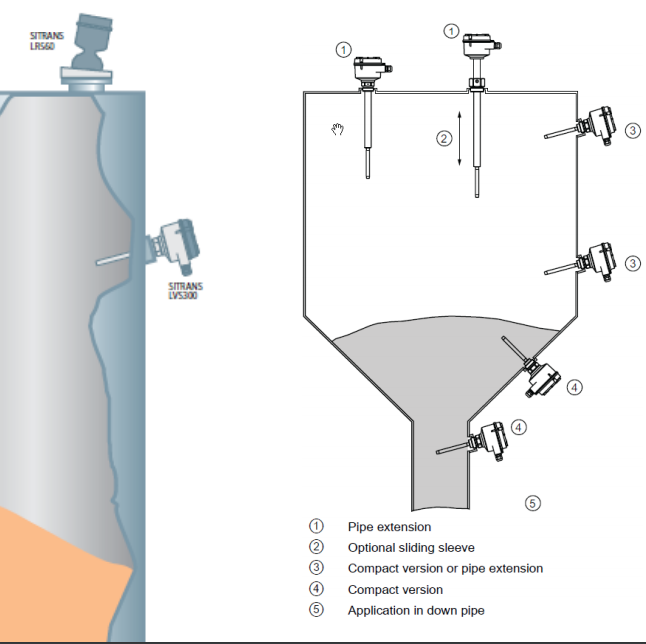 SITRANS LR560

SITRANS LVS300

①
①
②
③
③
④
④
⑤

① Pipe extension
② Optional sliding sleeve
③ Compact version or pipe extension
④ Compact version
⑤ Application in down pipe