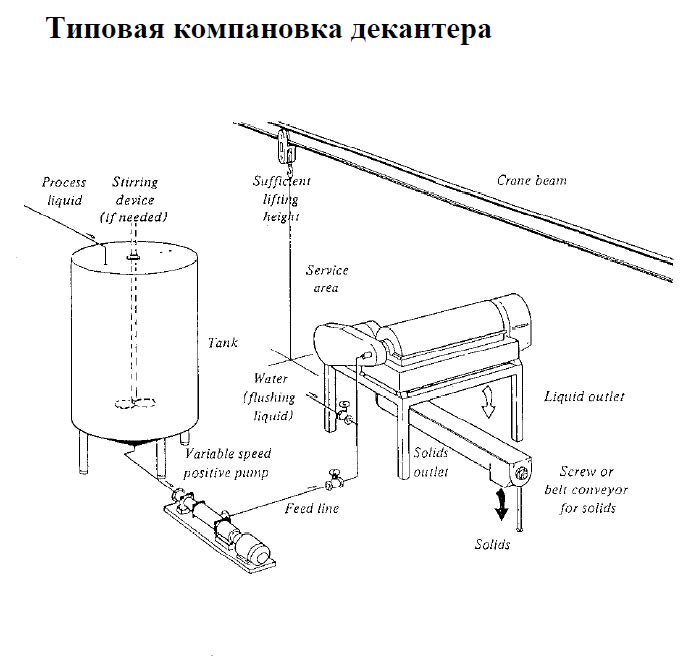 Типовая компановка декантера

Process liquid

Stirring device (if needed)

Sufficient lifting height

Crane beam

Service area

Tank

Water (flushing liquid)

Liquid outlet

Variable speed positive pump

Solids outlet

Screw or belt conveyor for solids

Feed line

Solids