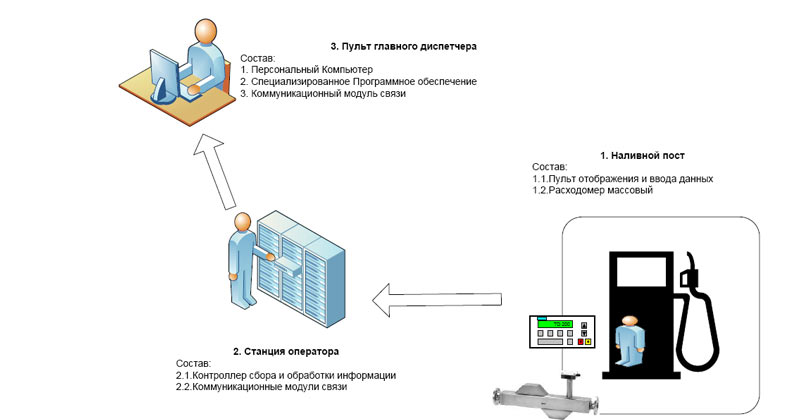 3. Пульт главного диспетчера
Состав:
1. Персональный Компьютер
2. Специализированное Программное обеспечение
3. Коммуникационный модуль связи

1. Наливной пост
Состав:
1.1.Пульт отображения и ввода данных
1.2.Расходомер массовый

2. Станция оператора
Состав:
2.1.Контроллер сбора и обработки информации
2.2.Коммуникационные модули связи